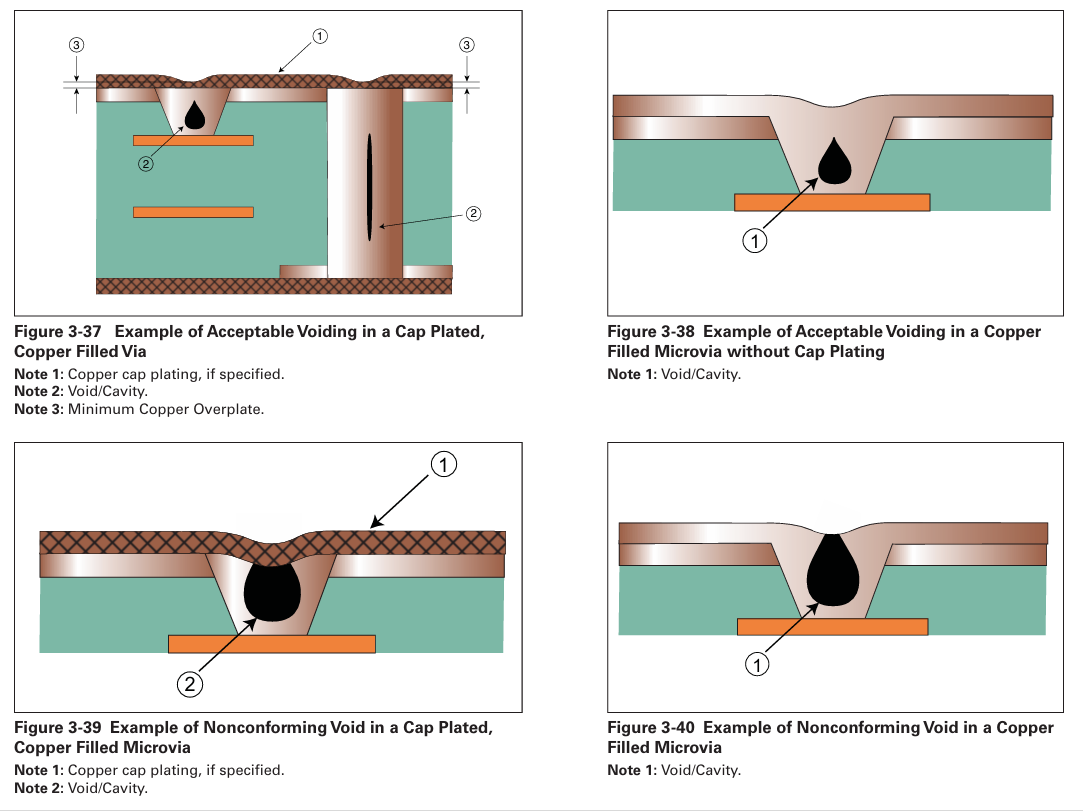 3
1
3
2
2

Figure 3-37 Example of Acceptable Voiding in a Cap Plated, Copper Filled Via
Note 1: Copper cap plating, if specified.
Note 2: Void/Cavity.
Note 3: Minimum Copper Overplate.

1

Figure 3-38 Example of Acceptable Voiding in a Copper Filled Microvia without Cap Plating
Note 1: Void/Cavity.

1
2

Figure 3-39 Example of Nonconforming Void in a Cap Plated, Copper Filled Microvia
Note 1: Copper cap plating, if specified.
Note 2: Void/Cavity.

1

Figure 3-40 Example of Nonconforming Void in a Copper Filled Microvia
Note 1: Void/Cavity.